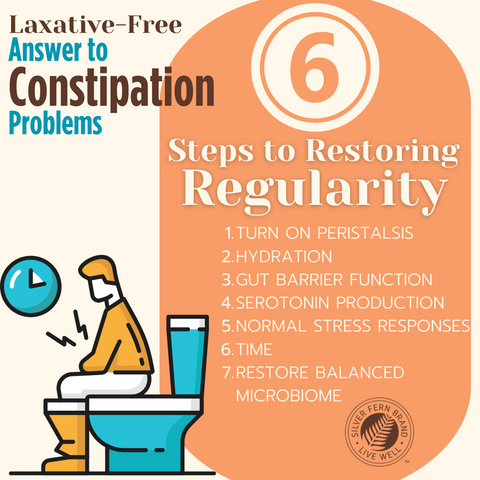 Laxative-Free
Answer to
Constipation
Problems

6

Steps to Restoring
Regularity

1. TURN ON PERISTALSIS
2. HYDRATION
3. GUT BARRIER FUNCTION
4. SEROTONIN PRODUCTION
5. NORMAL STRESS RESPONSES
6. TIME
7. RESTORE BALANCED MICROBIOME

SILVER FERN BRAND
LIVE WELL
™